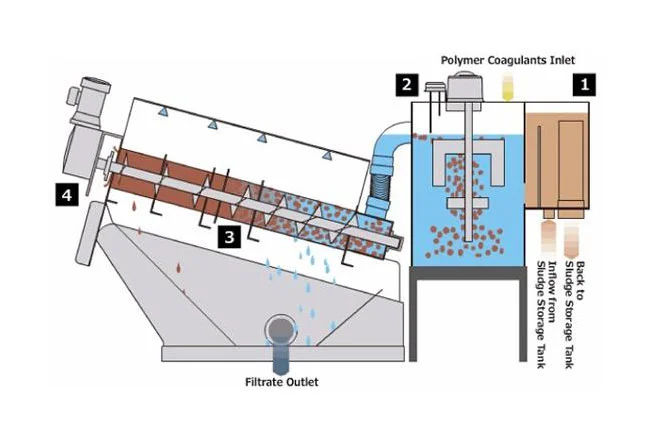 Polymer Coagulants Inlet

2

1

4

3

Inflow from Sludge Storage Tank

Back to Sludge Storage Tank

Filtrate Outlet